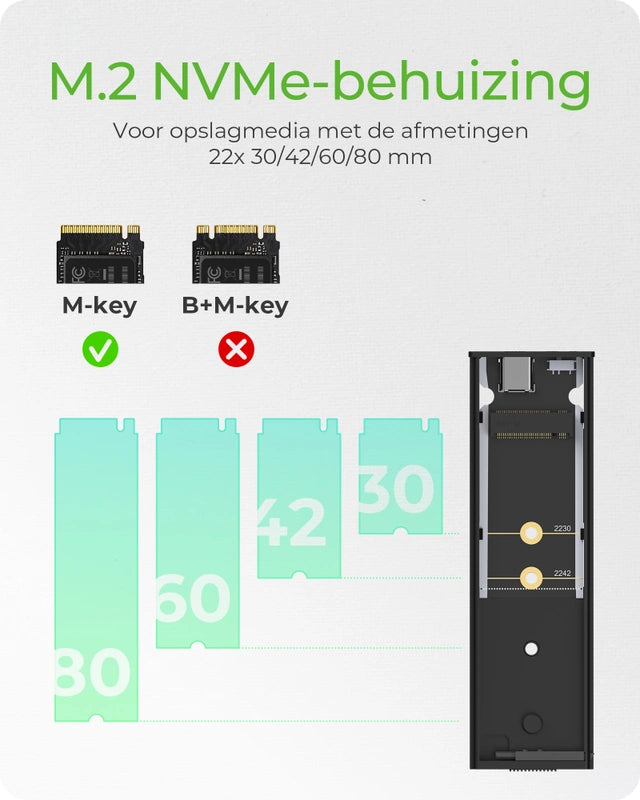 M.2 NVMe-behuizing

Voor opslagmedia met de afmetingen 22x 30/42/60/80 mm

M-key

B+M-key

80

60

42

30

2230

2242