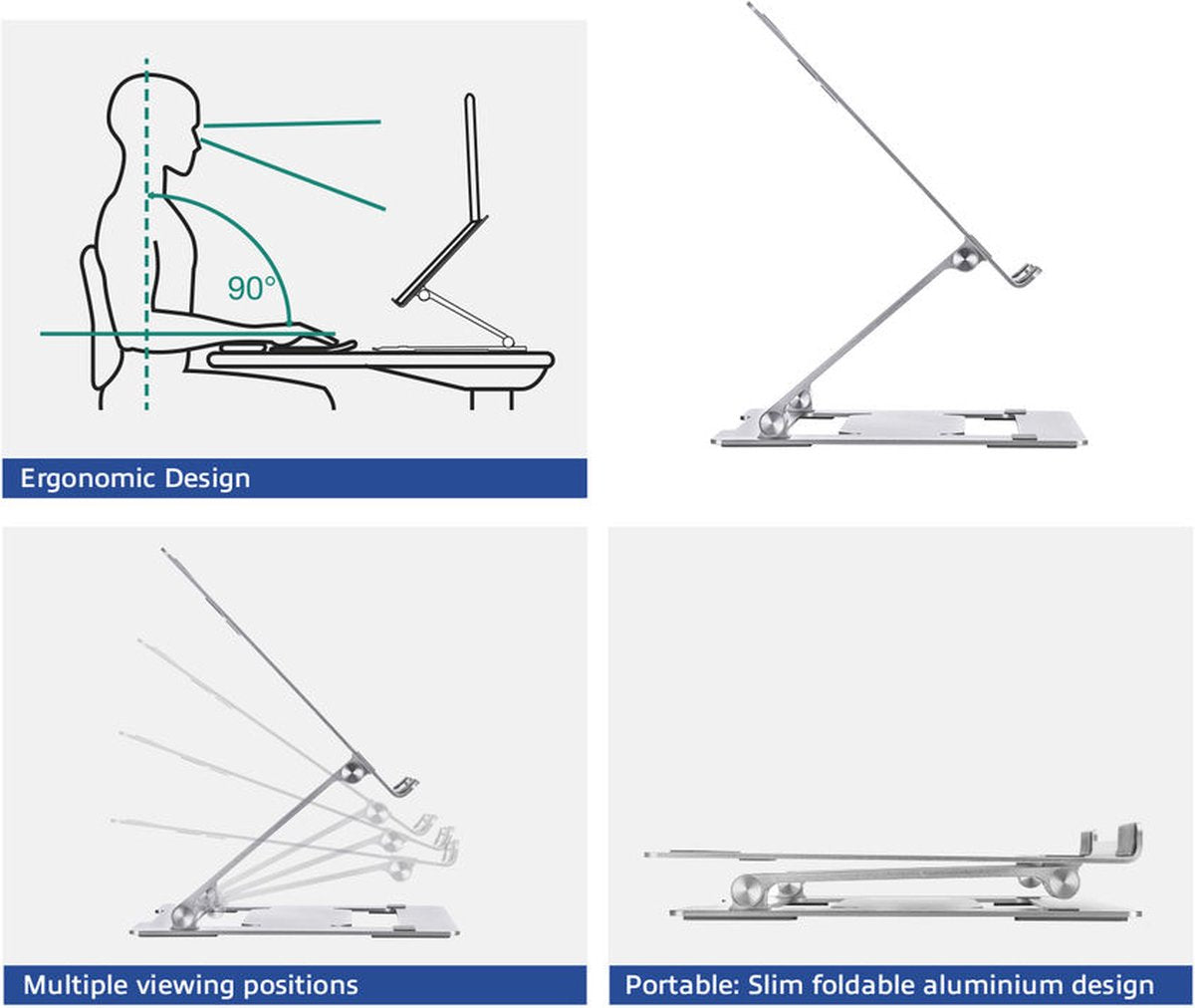 90°

Ergonomic Design

Multiple viewing positions

Portable: Slim foldable aluminium design