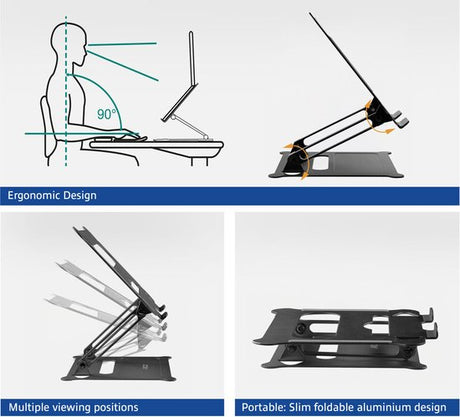 90°

Ergonomic Design

Multiple viewing positions

Portable: Slim foldable aluminium design